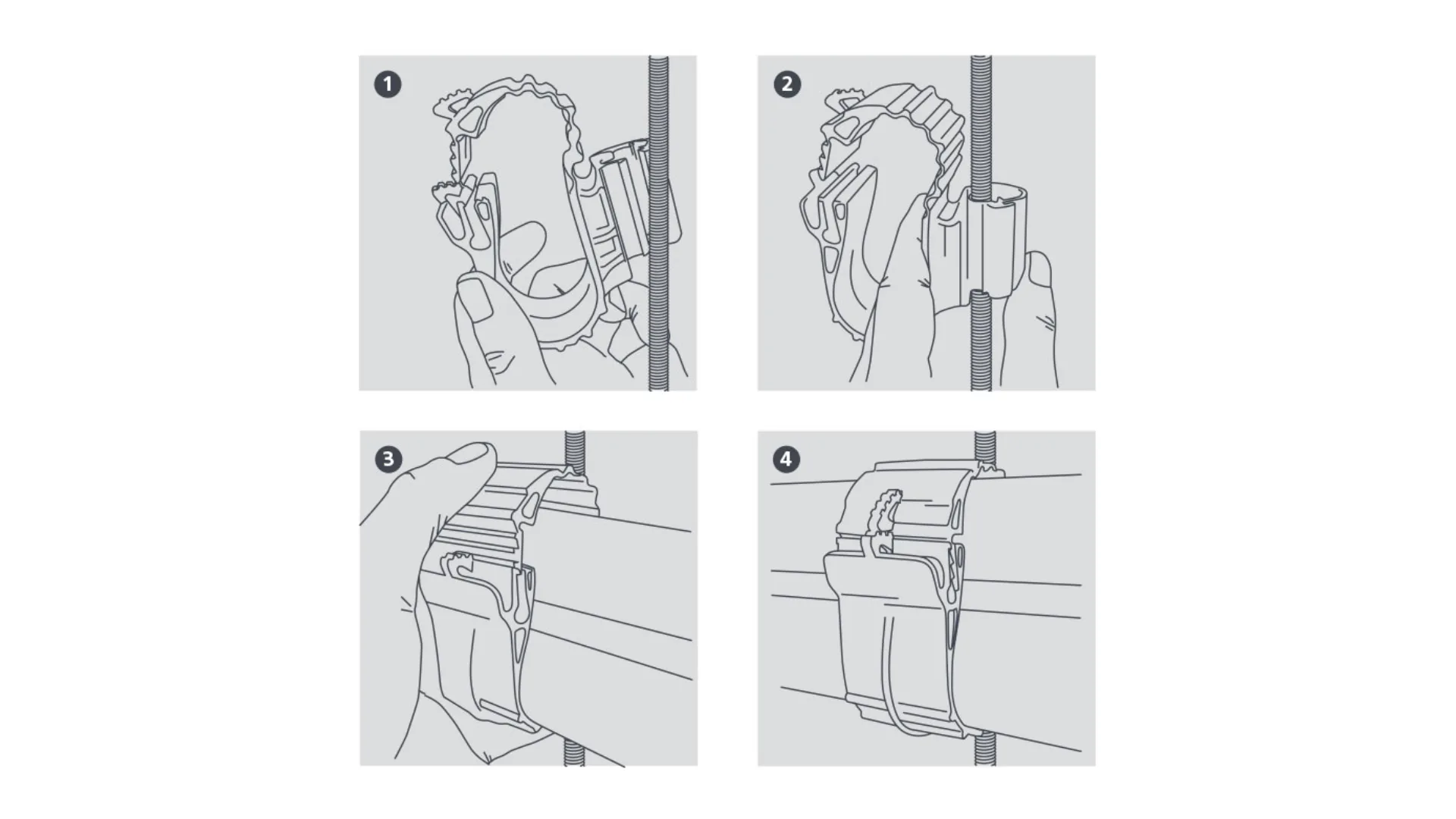 1

2

3

4